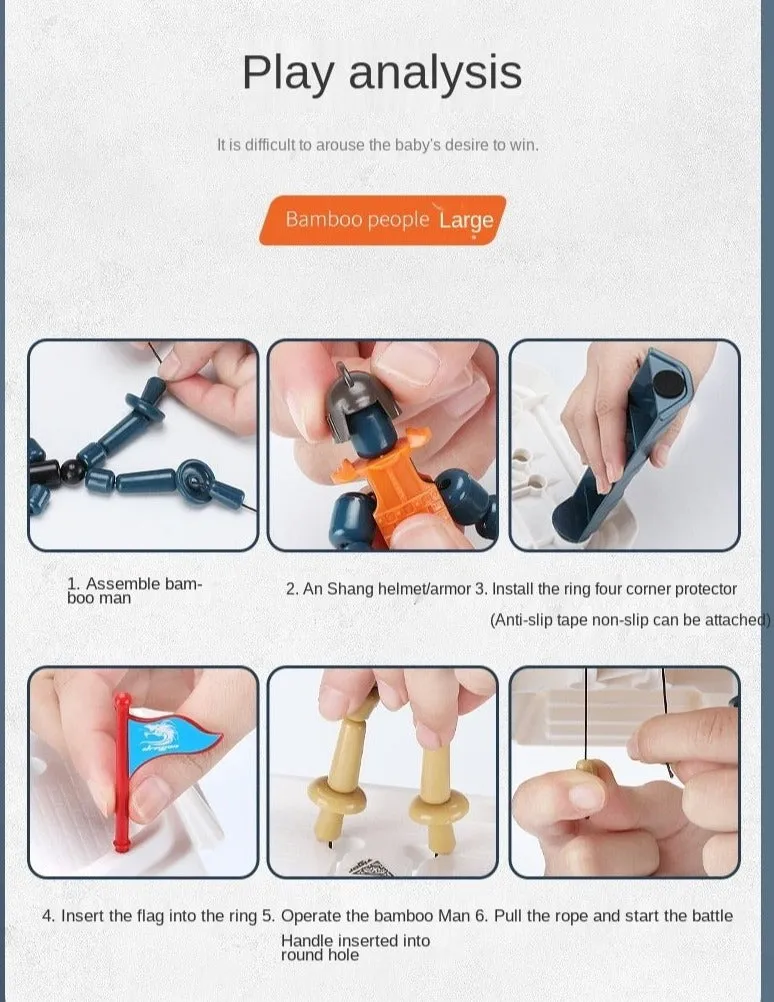 Play analysis

It is difficult to arouse the baby's desire to win.

Bamboo people Large

1. Assemble bamboo man

2. An Shang helmet/armor 3. Install the ring four corner protector

(Anti-slip tape non-slip can be attached)

4. Insert the flag into the ring 5. Operate the bamboo Man 6. Pull the rope and start the battle

Handle inserted into round hole